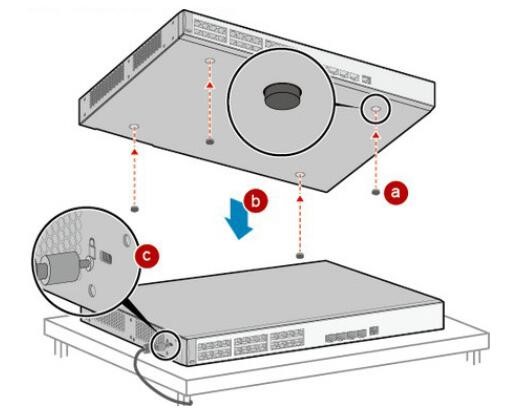 a
b
c